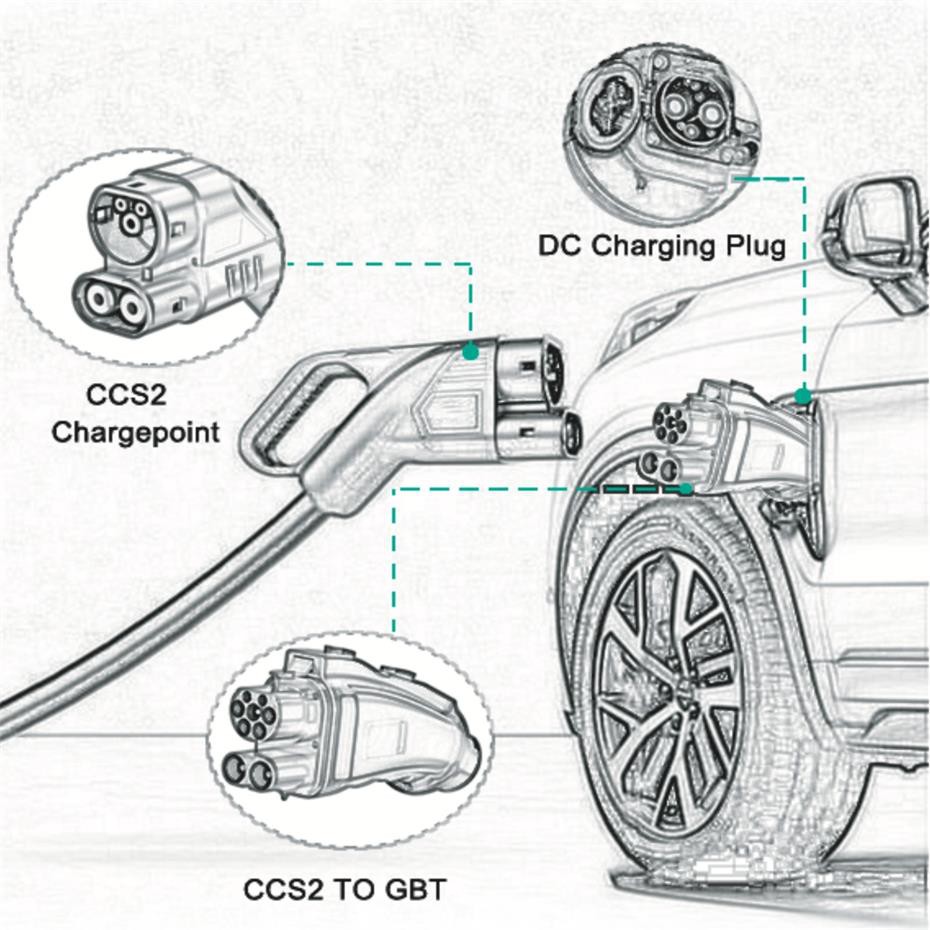 DC Charging Plug

CCS2 Chargepoint

CCS2 TO GBT